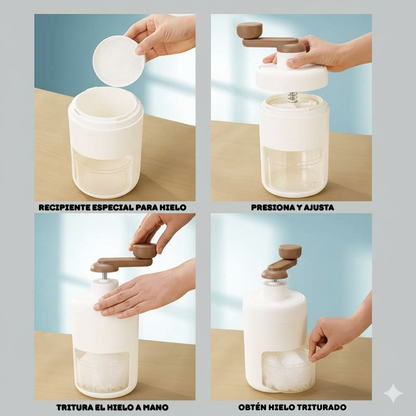 RECIPIENTE ESPECIAL PARA HIELO

PRESIONA Y AJUSTA

TRITURA EL HIELO A MANO

OBTÉN HIELO TRITURADO